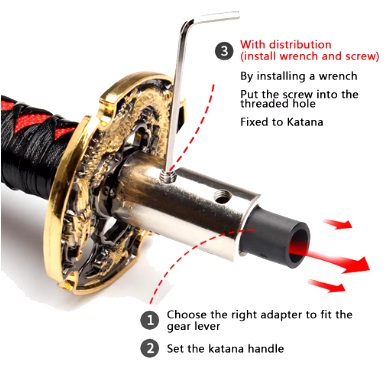 3 With distribution (install wrench and screw)

By installing a wrench

Put the screw into the threaded hole

Fixed to Katana

1 Choose the right adapter to fit the gear lever

2 Set the katana handle